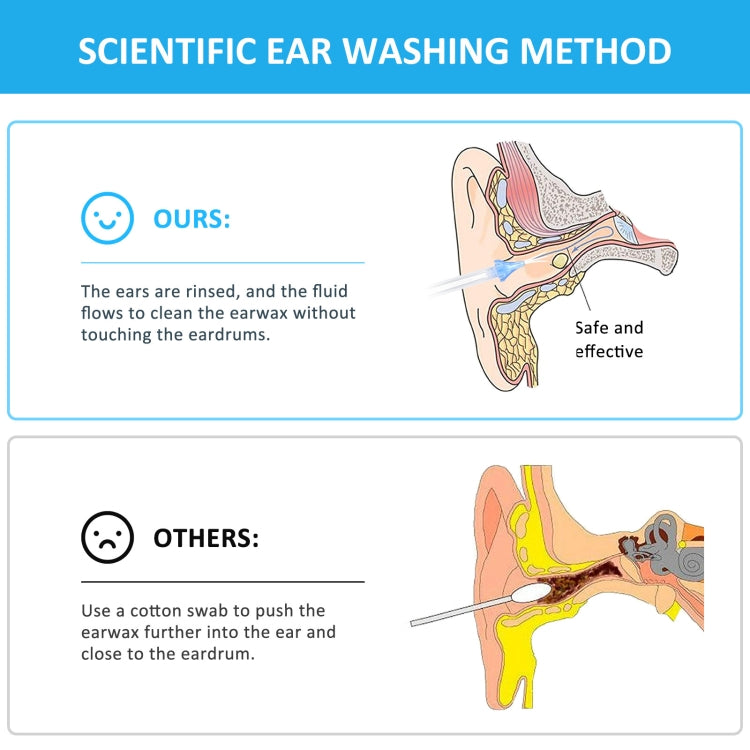 SCIENTIFIC EAR WASHING METHOD

OURS:

The ears are rinsed, and the fluid flows to clean the earwax without touching the eardrums.

Safe and effective

OTHERS:

Use a cotton swab to push the earwax further into the ear and close to the eardrum.