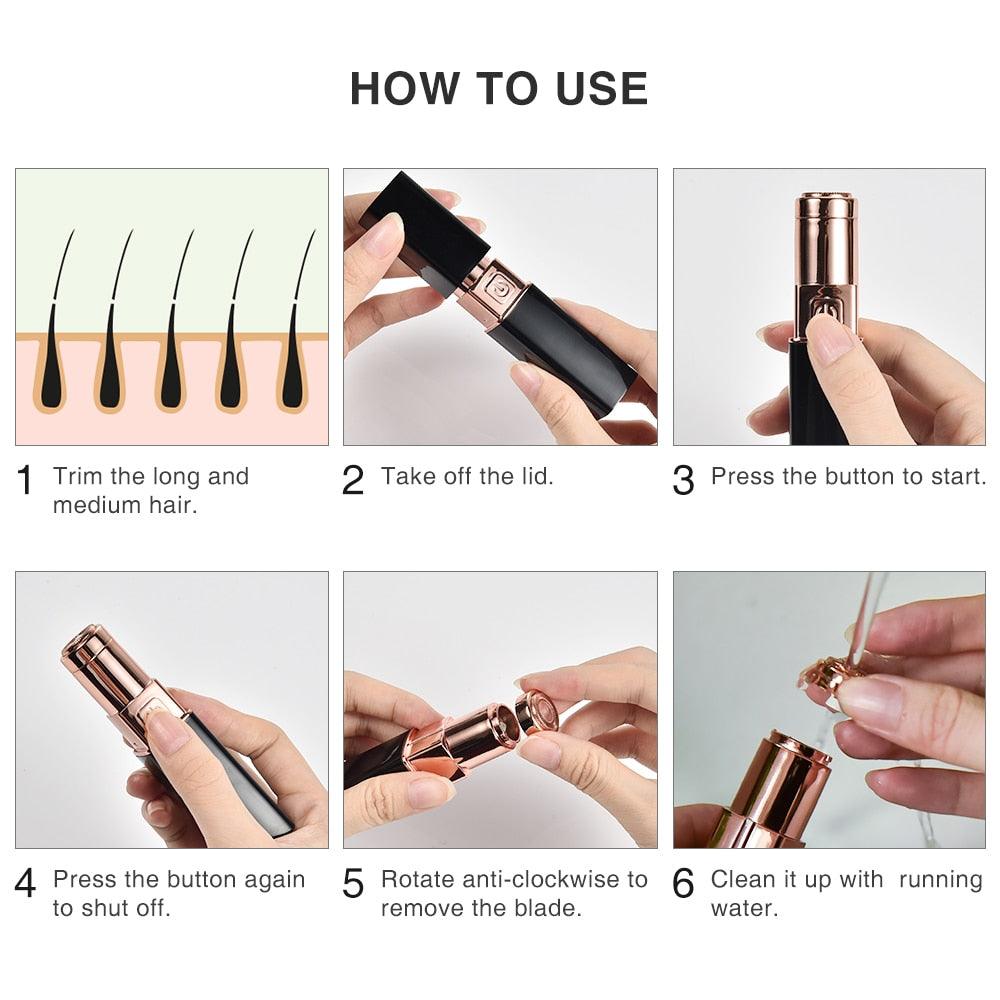 HOW TO USE

1 Trim the long and medium hair.

2 Take off the lid.

3 Press the button to start.

4 Press the button again to shut off.

5 Rotate anti-clockwise to remove the blade.

6 Clean it up with running water.