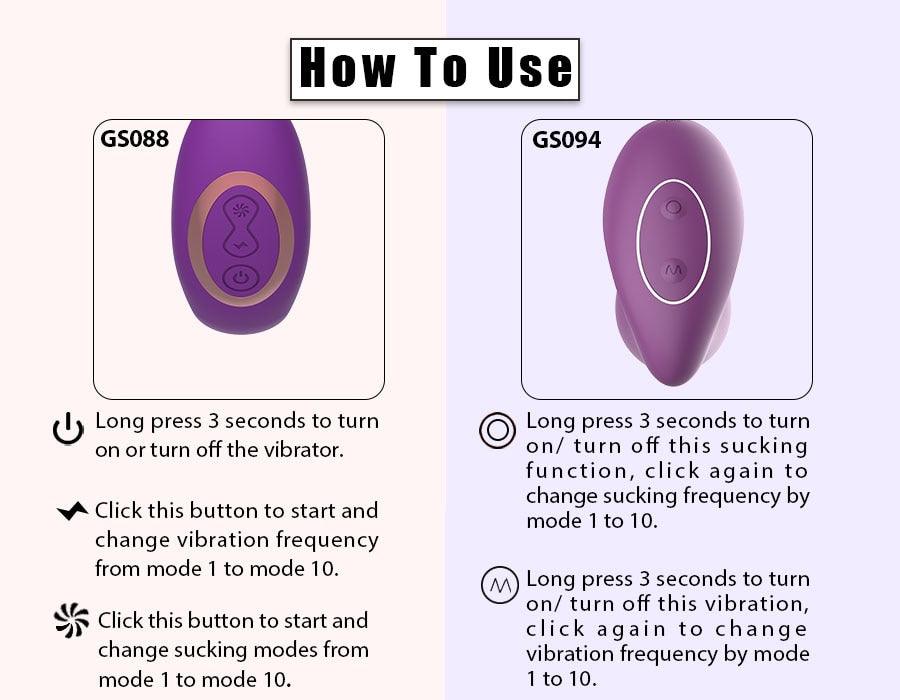 How To Use

GS088

Long press 3 seconds to turn on or turn off the vibrator.

Click this button to start and change vibration frequency from mode 1 to mode 10.

Click this button to start and change sucking modes from mode 1 to mode 10.

GS094

Long press 3 seconds to turn on/ turn off this sucking function, click again to change sucking frequency by mode 1 to 10.

Long press 3 seconds to turn on/ turn off this vibration, click again to change vibration frequency by mode 1 to 10.