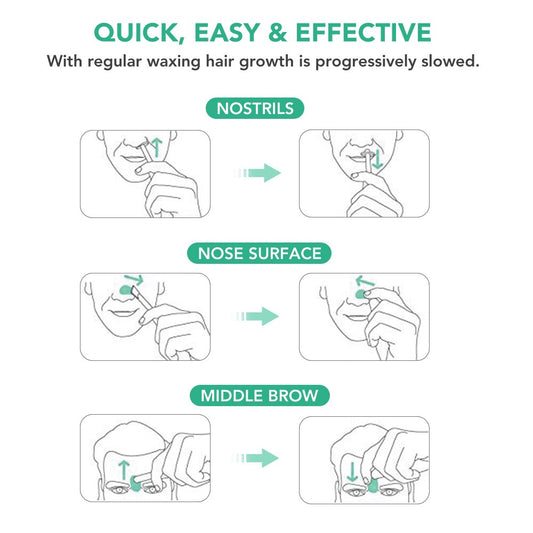 QUICK, EASY & EFFECTIVE
With regular waxing hair growth is progressively slowed.

NOSTRILS

NOSE SURFACE

MIDDLE BROW