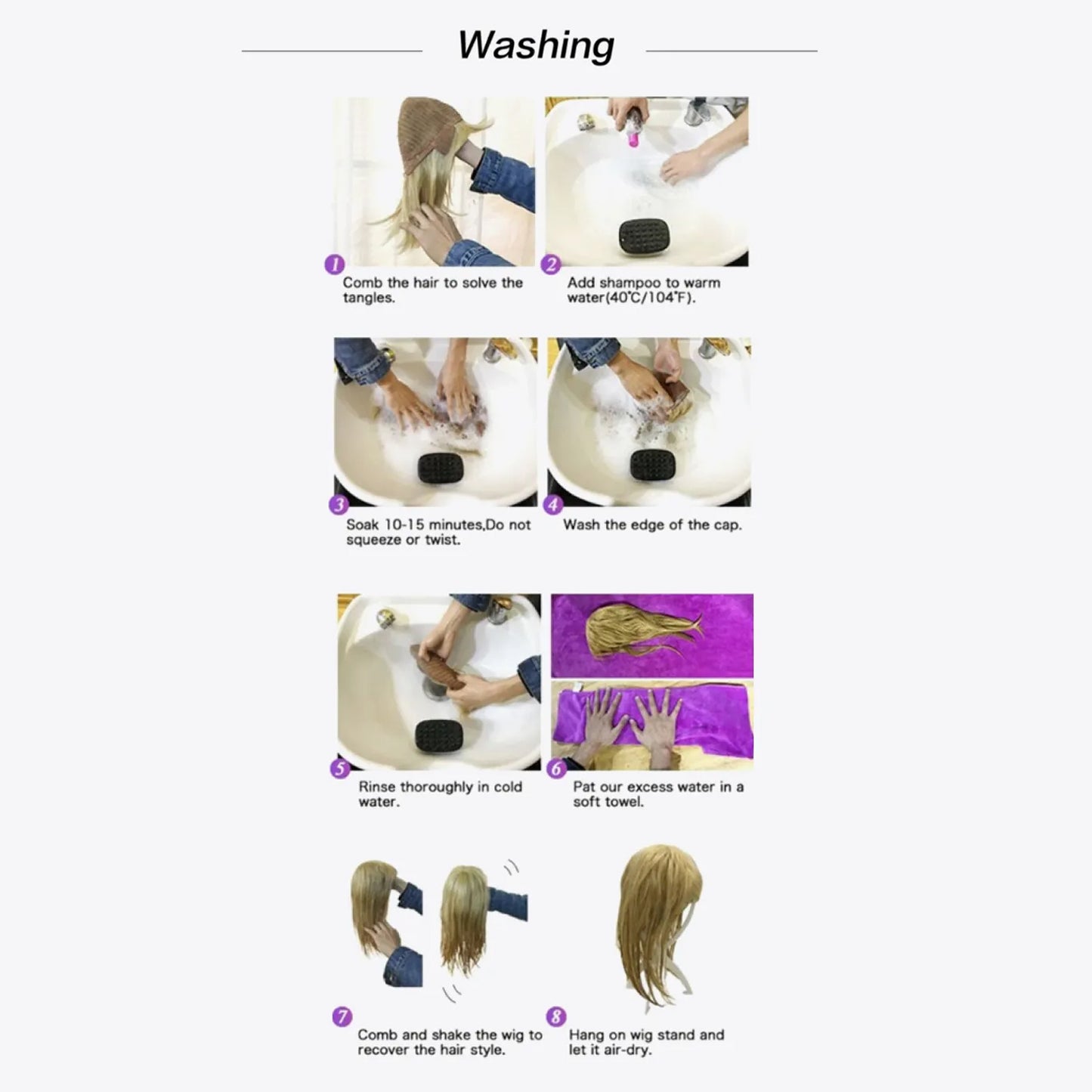 Washing

1
Comb the hair to solve the tangles.

2
Add shampoo to warm water(40°C/104°F).

3
Soak 10-15 minutes,Do not squeeze or twist.

4
Wash the edge of the cap.

5
Rinse thoroughly in cold water.

6
Pat our excess water in a soft towel.

7
Comb and shake the wig to recover the hair style.

8
Hang on wig stand and let it air-dry.